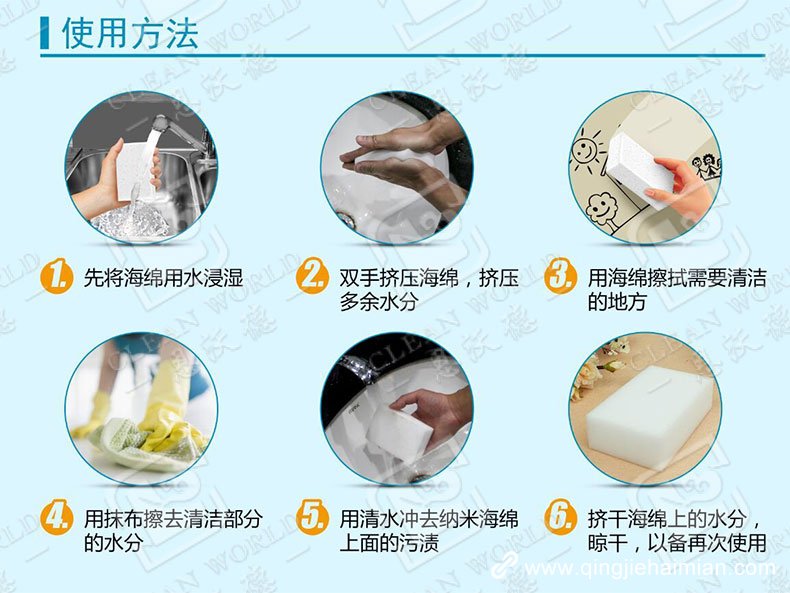 使用方法

1. 先将海绵用水浸湿

2. 双手挤压海绵，挤压多余水分

3. 用海绵擦拭需要清洁的地方

4. 用抹布擦去清洁部分的水分

5. 用清水冲去纳米海绵上面的污渍

6. 挤干海绵上的水分，晾干，以备再次使用

CLEAN WORLD

www.qingjiehaimian.com